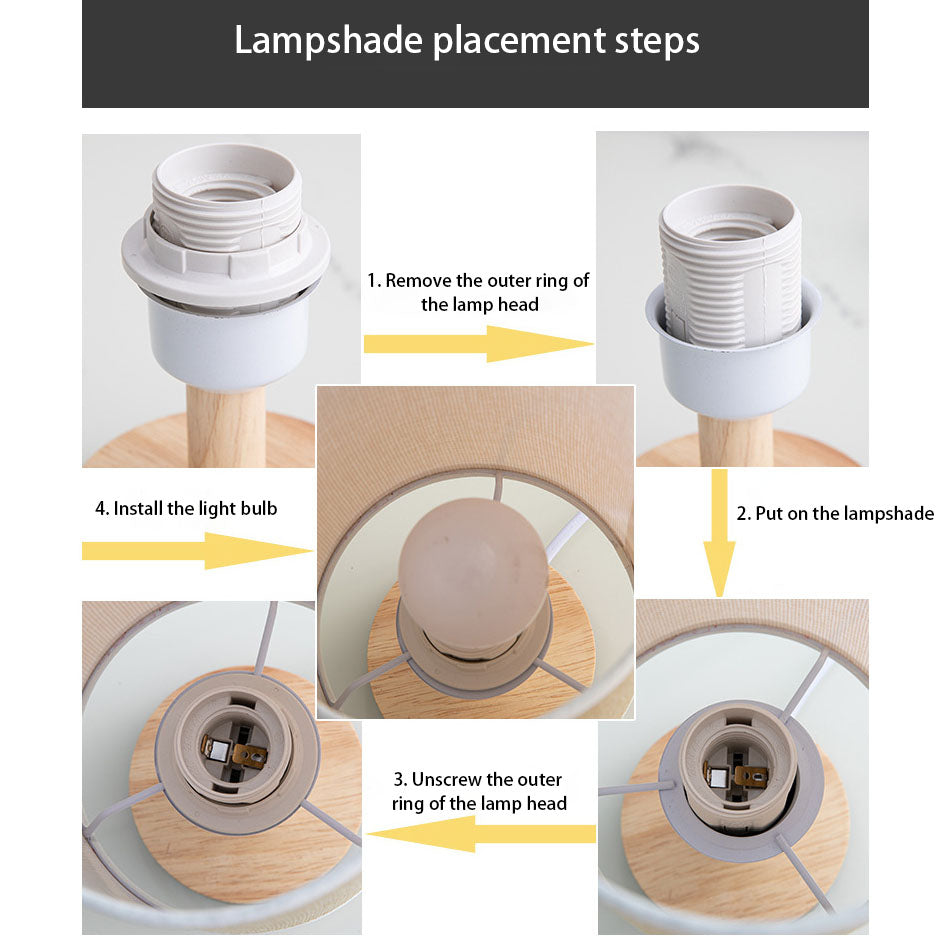 Lampshade placement steps

1. Remove the outer ring of the lamp head

2. Put on the lampshade

3. Unscrew the outer ring of the lamp head

4. Install the light bulb